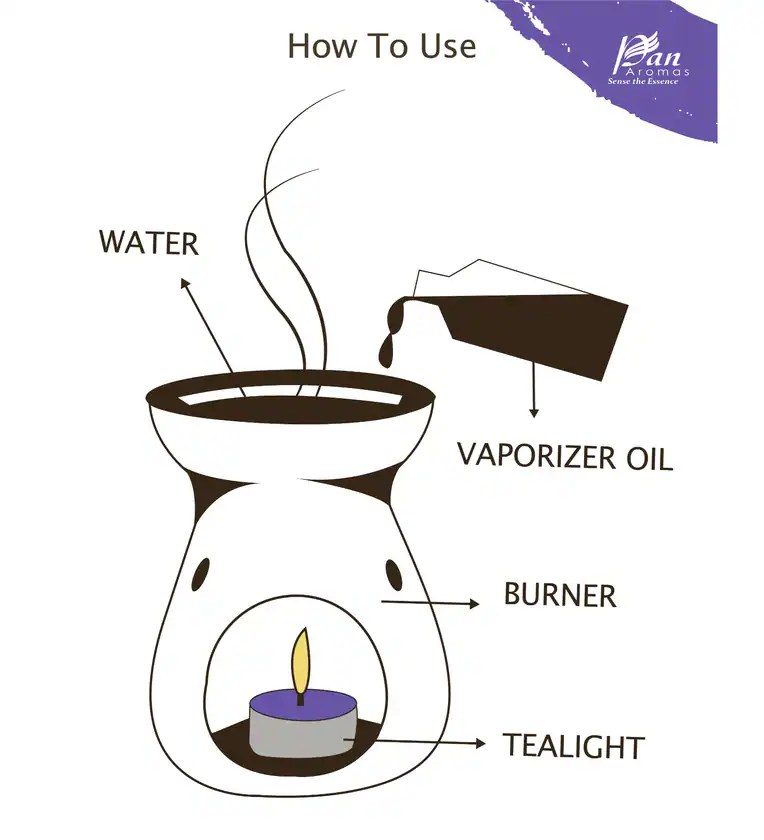 How To Use

Pan
Aromas
Sense the Essence

WATER

VAPORIZER OIL

BURNER

TEALIGHT